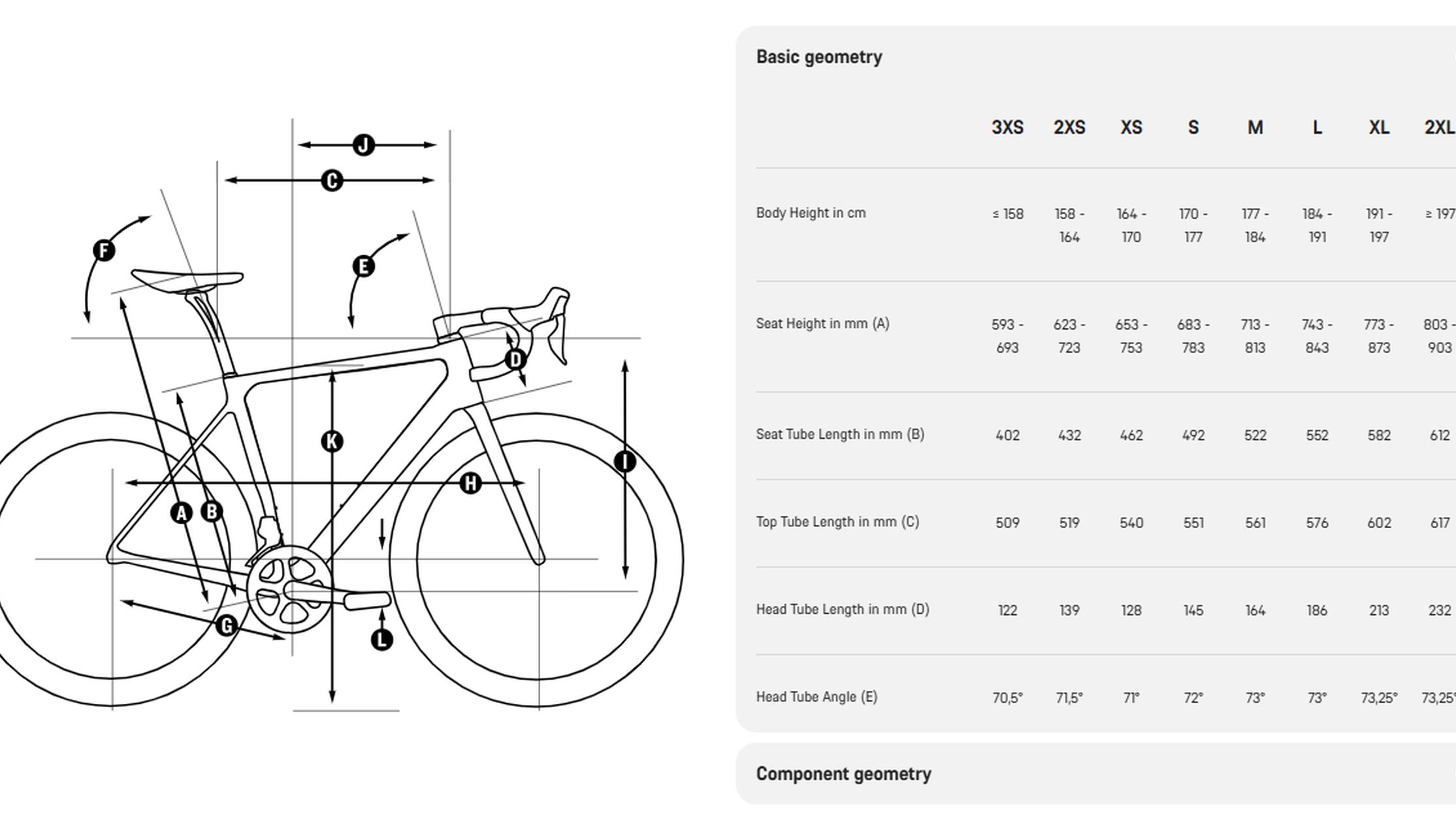 J
C
F
E
D
K
I
H
A
B
G
L

Basic geometry

| | 3XS | 2XS | XS | S | M | L | XL | 2XL |
|---|---|---|---|---|---|---|---|---|
| Body Height in cm | ≤ 158 | 158 - 164 | 164 - 170 | 170 - 177 | 177 - 184 | 184 - 191 | 191 - 197 | ≥ 197 |
| Seat Height in mm (A) | 593 - 693 | 623 - 723 | 653 - 753 | 683 - 783 | 713 - 813 | 743 - 843 | 773 - 873 | 803 - 903 |
| Seat Tube Length in mm (B) | 402 | 432 | 462 | 492 | 522 | 552 | 582 | 612 |
| Top Tube Length in mm (C) | 509 | 519 | 540 | 551 | 561 | 576 | 602 | 617 |
| Head Tube Length in mm (D) | 122 | 139 | 128 | 145 | 164 | 186 | 213 | 232 |
| Head Tube Angle (E) | 70,5° | 71,5° | 71° | 72° | 73° | 73° | 73,25° | 73,25° |

Component geometry